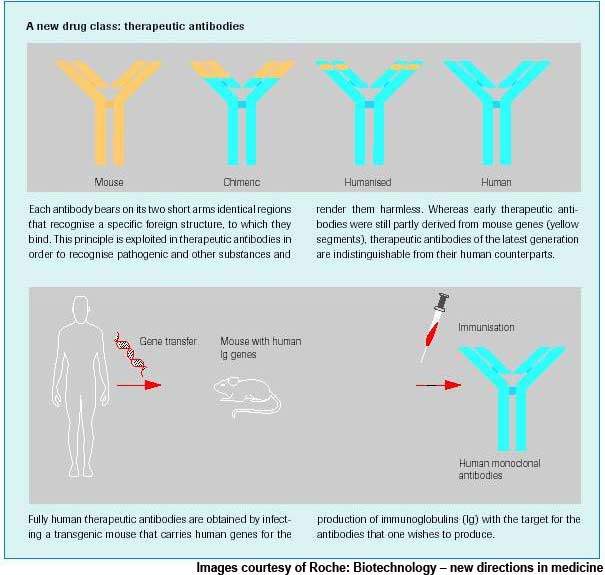 A new drug class: therapeutic antibodies

Mouse

Chimeric

Humanised

Human

Each antibody bears on its two short arms identical regions that recognise a specific foreign structure, to which they bind. This principle is exploited in therapeutic antibodies in order to recognise pathogenic and other substances and render them harmless. Whereas early therapeutic antibodies were still partly derived from mouse genes (yellow segments), therapeutic antibodies of the latest generation are indistinguishable from their human counterparts.

Gene transfer

Mouse with human Ig genes

Immunisation

Human monoclonal antibodies

Fully human therapeutic antibodies are obtained by infecting a transgenic mouse that carries human genes for the production of immunoglobulins (Ig) with the target for the antibodies that one wishes to produce.

Images courtesy of Roche: Biotechnology – new directions in medicine