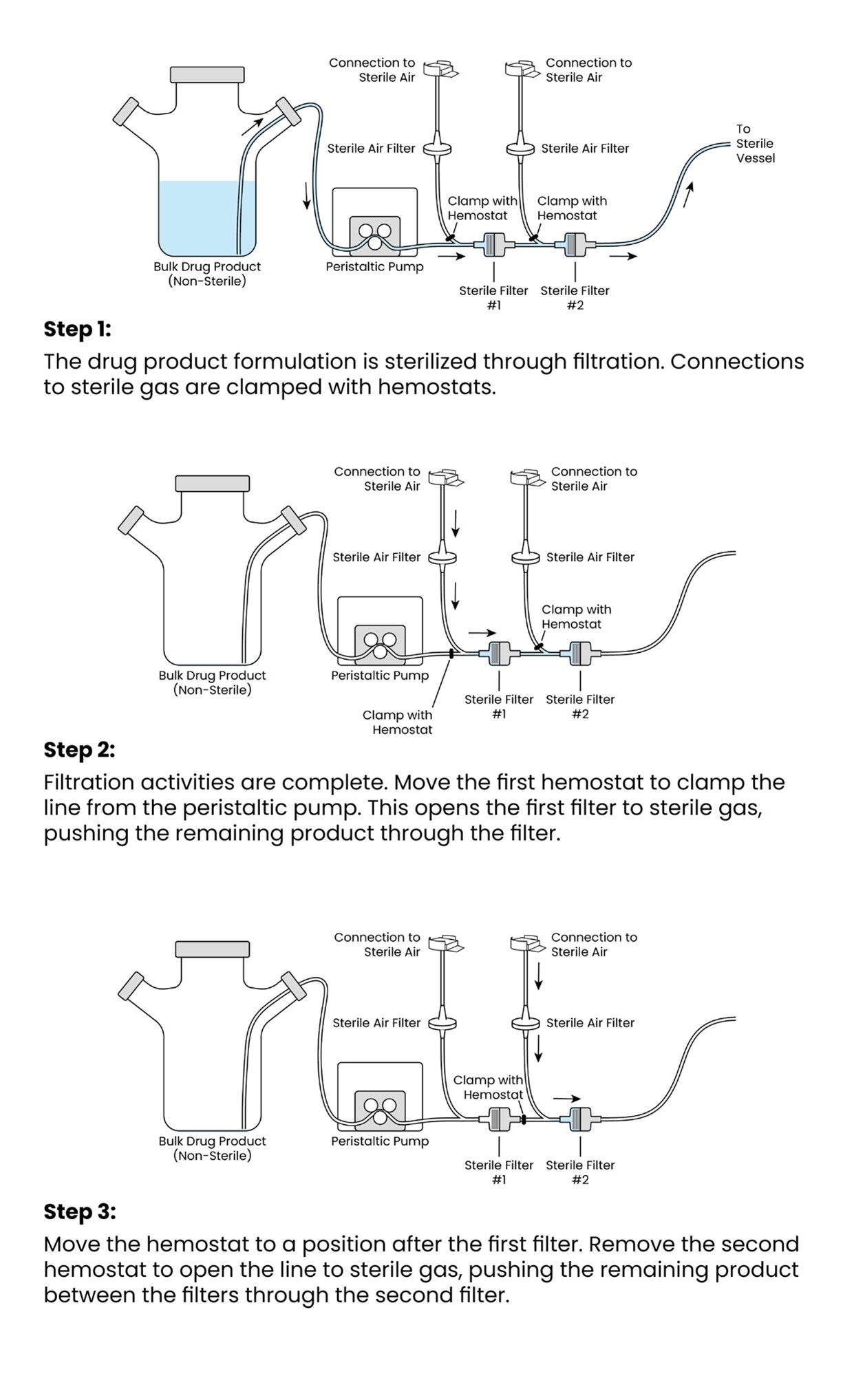 Connection to Sterile Air

Connection to Sterile Air

Sterile Air Filter

Sterile Air Filter

To Sterile Vessel

Clamp with Hemostat

Clamp with Hemostat

Bulk Drug Product (Non-Sterile)

Peristaltic Pump

Sterile Filter #1

Sterile Filter #2

**Step 1:**

The drug product formulation is sterilized through filtration. Connections to sterile gas are clamped with hemostats.

Connection to Sterile Air

Connection to Sterile Air

Sterile Air Filter

Sterile Air Filter

Clamp with Hemostat

Bulk Drug Product (Non-Sterile)

Peristaltic Pump

Sterile Filter #1

Sterile Filter #2

Clamp with Hemostat

**Step 2:**

Filtration activities are complete. Move the first hemostat to clamp the line from the peristaltic pump. This opens the first filter to sterile gas, pushing the remaining product through the filter.

Connection to Sterile Air

Connection to Sterile Air

Sterile Air Filter

Sterile Air Filter

Clamp with Hemostat

Bulk Drug Product (Non-Sterile)

Peristaltic Pump

Sterile Filter #1

Sterile Filter #2

**Step 3:**

Move the hemostat to a position after the first filter. Remove the second hemostat to open the line to sterile gas, pushing the remaining product between the filters through the second filter.